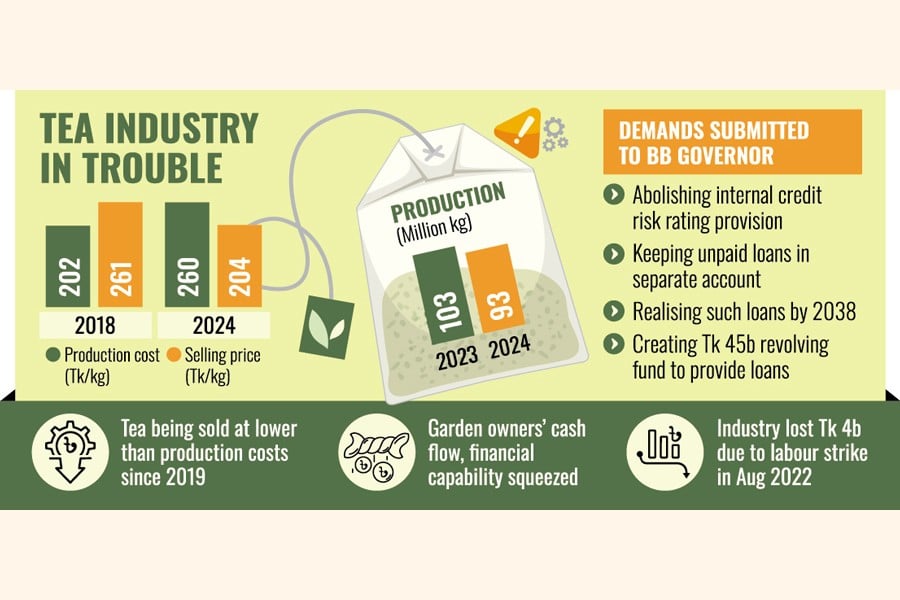 TEA INDUSTRY IN TROUBLE

202
261
2018

260
204
2024

Production cost (Tk/kg)
Selling price (Tk/kg)

PRODUCTION
(Million kg)
103
93
2023
2024

DEMANDS SUBMITTED TO BB GOVERNOR

Abolishing internal credit risk rating provision

Keeping unpaid loans in separate account

Realising such loans by 2038

Creating Tk 45b revolving fund to provide loans

Tea being sold at lower than production costs since 2019

Garden owners' cash flow, financial capability squeezed

Industry lost Tk 4b due to labour strike in Aug 2022